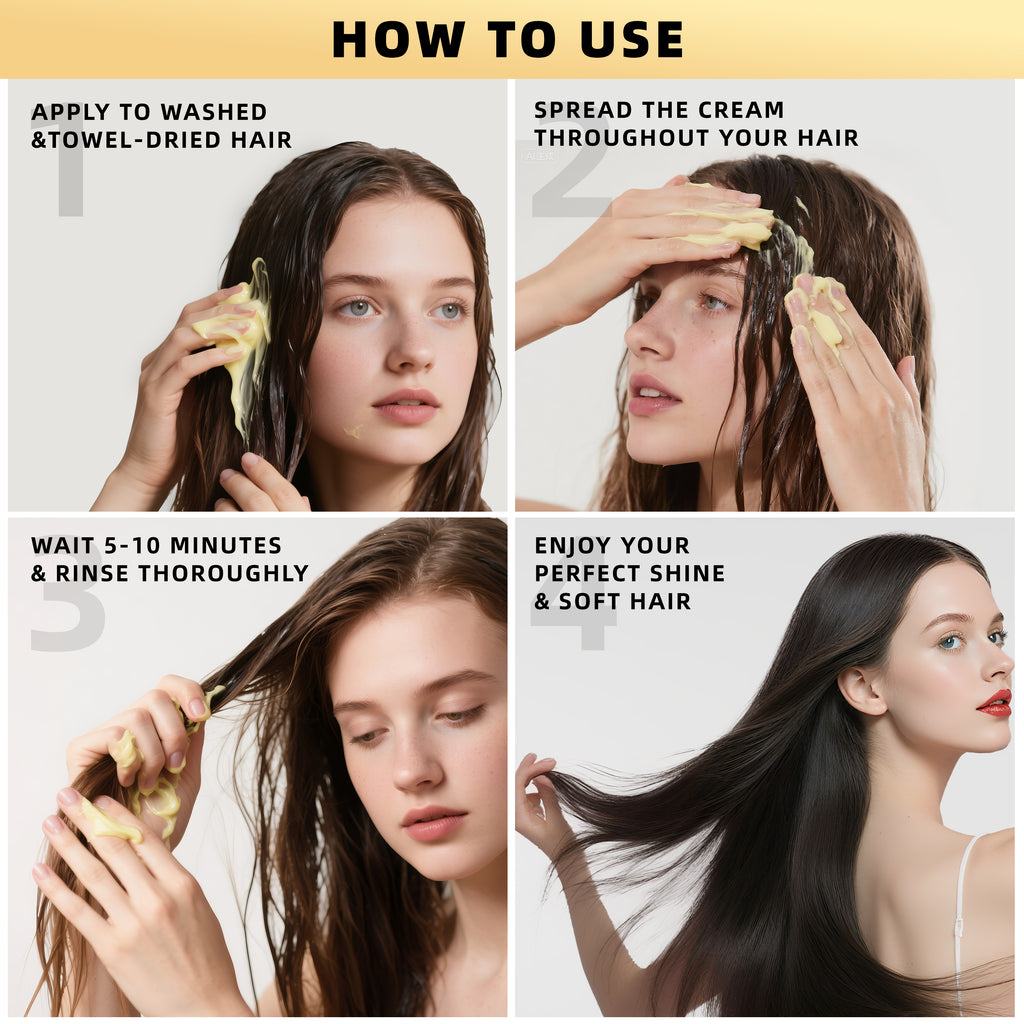 HOW TO USE

1
APPLY TO WASHED &TOWEL-DRIED HAIR

2
SPREAD THE CREAM THROUGHOUT YOUR HAIR

3
WAIT 5-10 MINUTES & RINSE THOROUGHLY

4
ENJOY YOUR PERFECT SHINE & SOFT HAIR